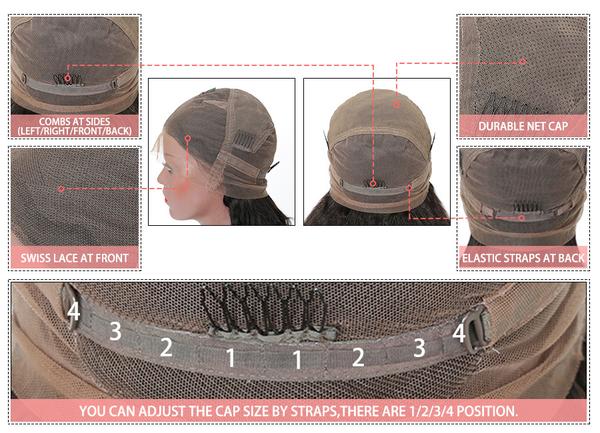 COMBS AT SIDES (LEFT/RIGHT/FRONT/BACK)

SWISS LACE AT FRONT

DURABLE NET CAP

ELASTIC STRAPS AT BACK

4 3 2 1 1 2 3 4

YOU CAN ADJUST THE CAP SIZE BY STRAPS,THERE ARE 1/2/3/4 POSITION.